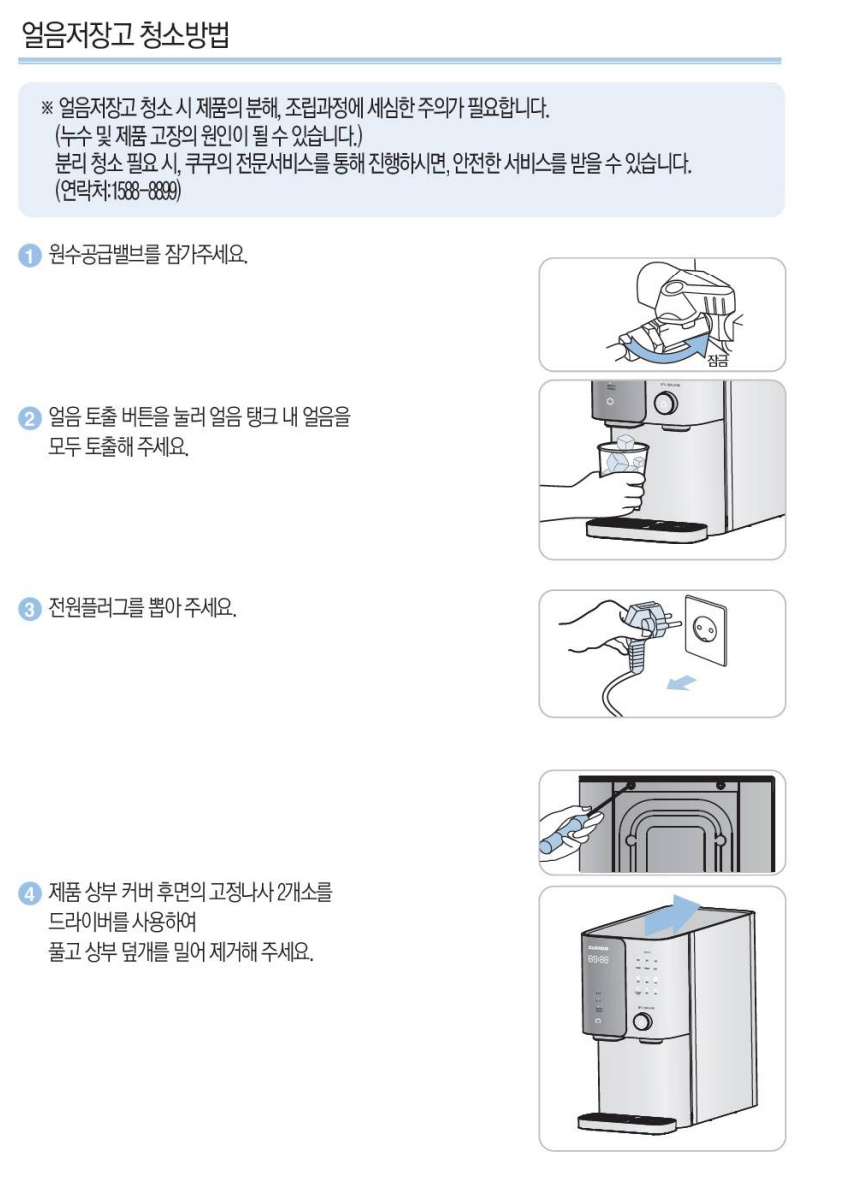 얼음저장고 청소방법

※ 얼음저장고 청소 시 제품의 분해, 조립과정에 세심한 주의가 필요합니다.
(누수 및 제품 고장의 원인이 될 수 있습니다.)
분리 청소 필요 시, 쿠쿠의 전문서비스를 통해 진행하시면, 안전한 서비스를 받을 수 있습니다.
(연락처:1588-8899)

1 원수공급밸브를 잠가주세요.

잠금

2 얼음 토출 버튼을 눌러 얼음 탱크 내 얼음을 모두 토출해 주세요.

3 전원플러그를 뽑아 주세요.

4 제품 상부 커버 후면의 고정나사 2개소를 드라이버를 사용하여 풀고 상부 덮개를 밀어 제거해 주세요.

CUCKOO